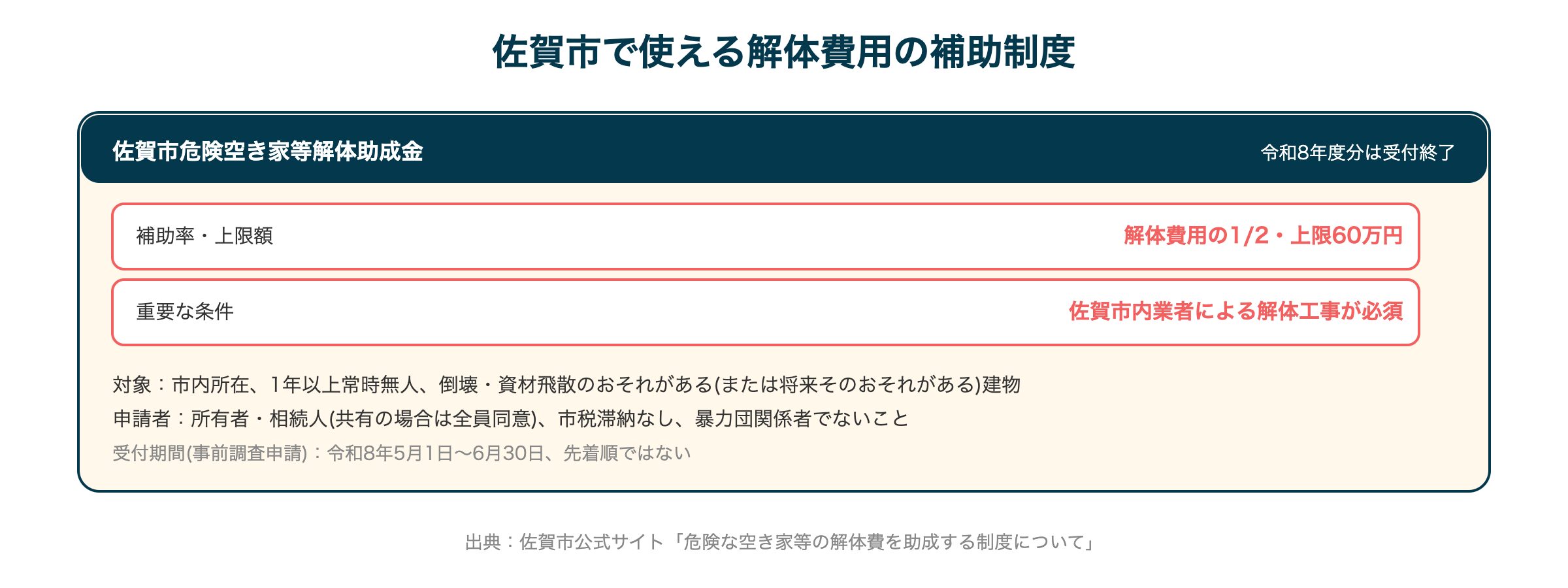 佐賀市で使える解体費用の補助制度

佐賀市危険空き家等解体助成金

令和8年度分は受付終了

補助率・上限額

解体費用の1/2・上限60万円

重要な条件

佐賀市内業者による解体工事が必須

対象：市内所在、1年以上常時無人、倒壊・資材飛散のおそれがある(または将来そのおそれがある)建物

申請者：所有者・相続人(共有の場合は全員同意)、市税滞納なし、暴力団関係者でないこと

受付期間(事前調査申請)：令和8年5月1日〜6月30日、先着順ではない

出典：佐賀市公式サイト「危険な空き家等の解体費を助成する制度について」