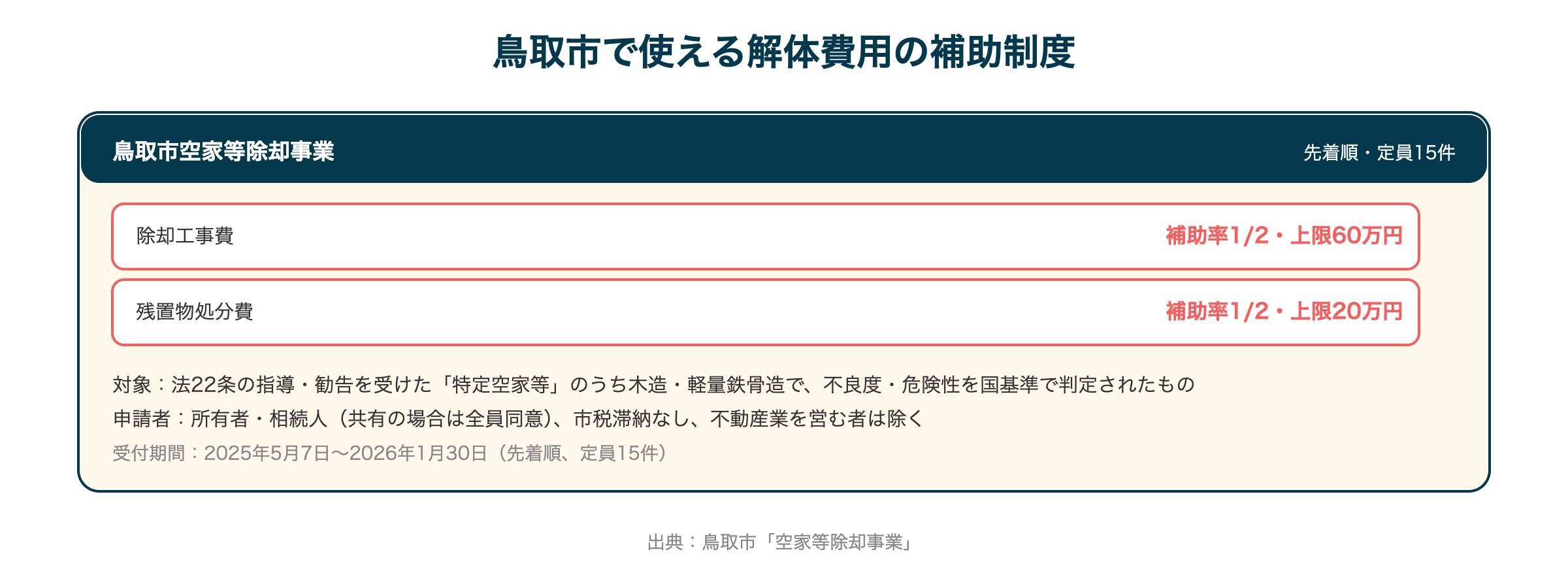 鳥取市で使える解体費用の補助制度

鳥取市空家等除却事業

先着順・定員15件

除却工事費

補助率1/2・上限60万円

残置物処分費

補助率1/2・上限20万円

対象：法22条の指導・勧告を受けた「特定空家等」のうち木造・軽量鉄骨造で、不良度・危険性を国基準で判定されたもの

申請者：所有者・相続人（共有の場合は全員同意）、市税滞納なし、不動産業を営む者は除く

受付期間：2025年5月7日〜2026年1月30日（先着順、定員15件）

出典：鳥取市「空家等除却事業」