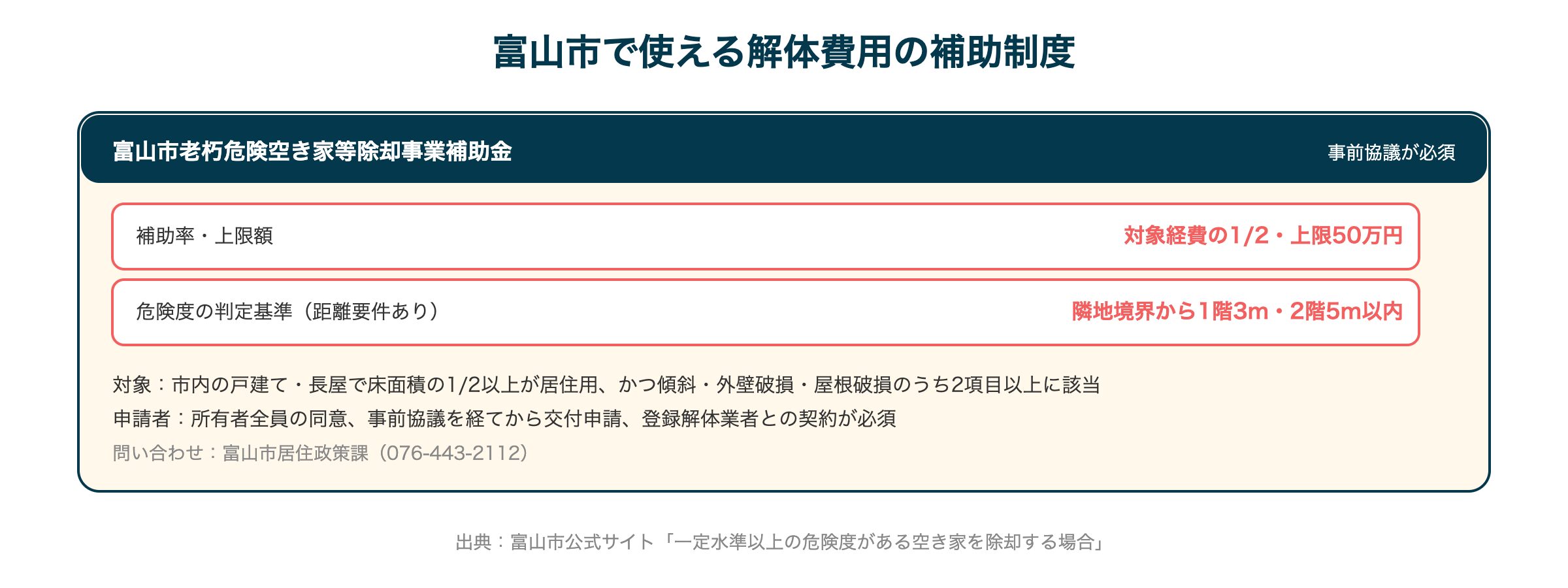 富山市で使える解体費用の補助制度

富山市老朽危険空き家等除却事業補助金

事前協議が必須

補助率・上限額

対象経費の1/2・上限50万円

危険度の判定基準（距離要件あり）

隣地境界から1階3m・2階5m以内

対象：市内の戸建て・長屋で床面積の1/2以上が居住用、かつ傾斜・外壁破損・屋根破損のうち2項目以上に該当

申請者：所有者全員の同意、事前協議を経てから交付申請、登録解体業者との契約が必須

問い合わせ：富山市居住政策課（076-443-2112）

出典：富山市公式サイト「一定水準以上の危険度がある空き家を除却する場合」